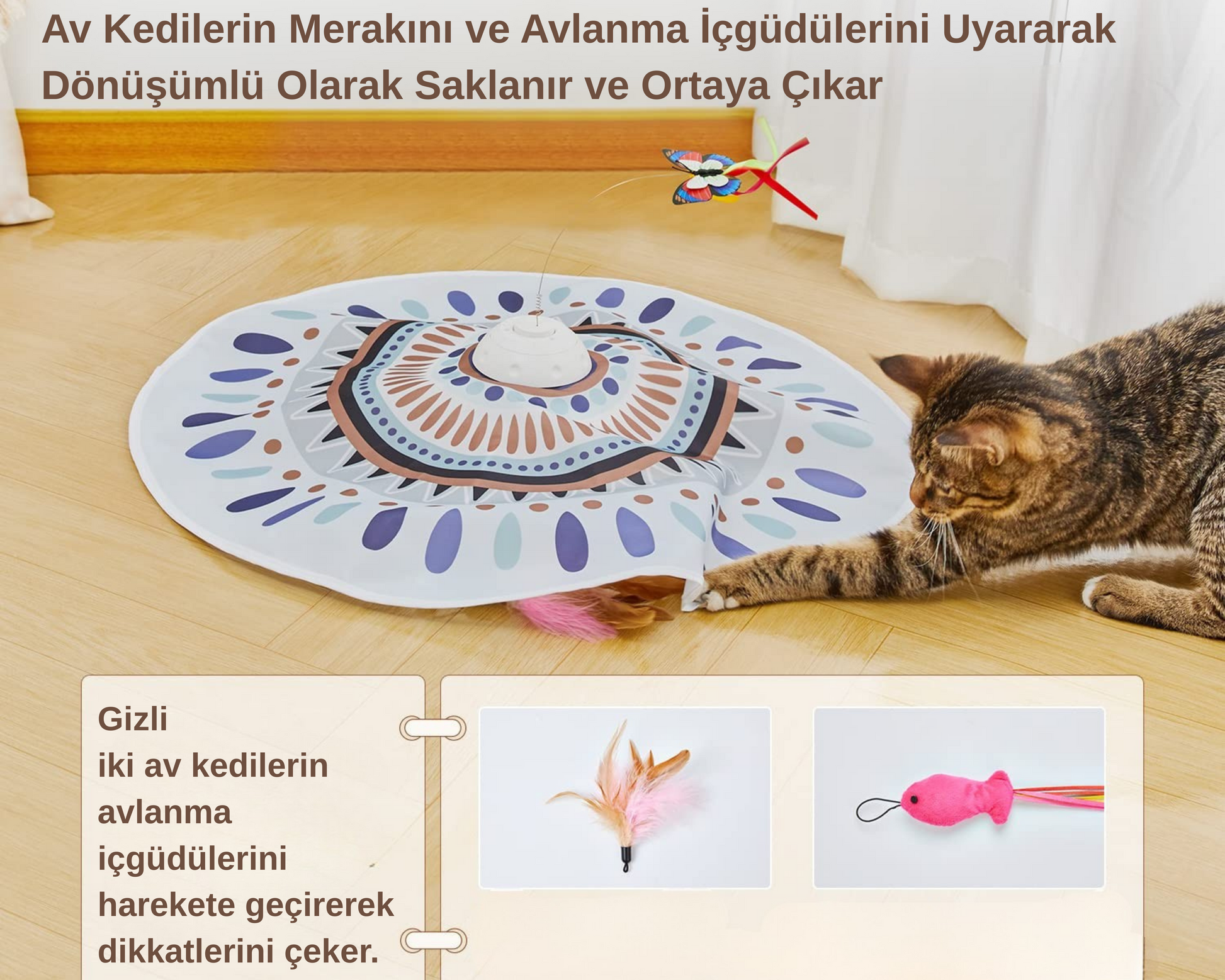 Av Kedilerin Merakını ve Avlanma İçgüdülerini Uyararak Dönüşümlü Olarak Saklanır ve Ortaya Çıkar

Gizli
iki av kedilerin
avlanma
içgüdülerini
harekete geçirerek
dikkatlerini çeker.