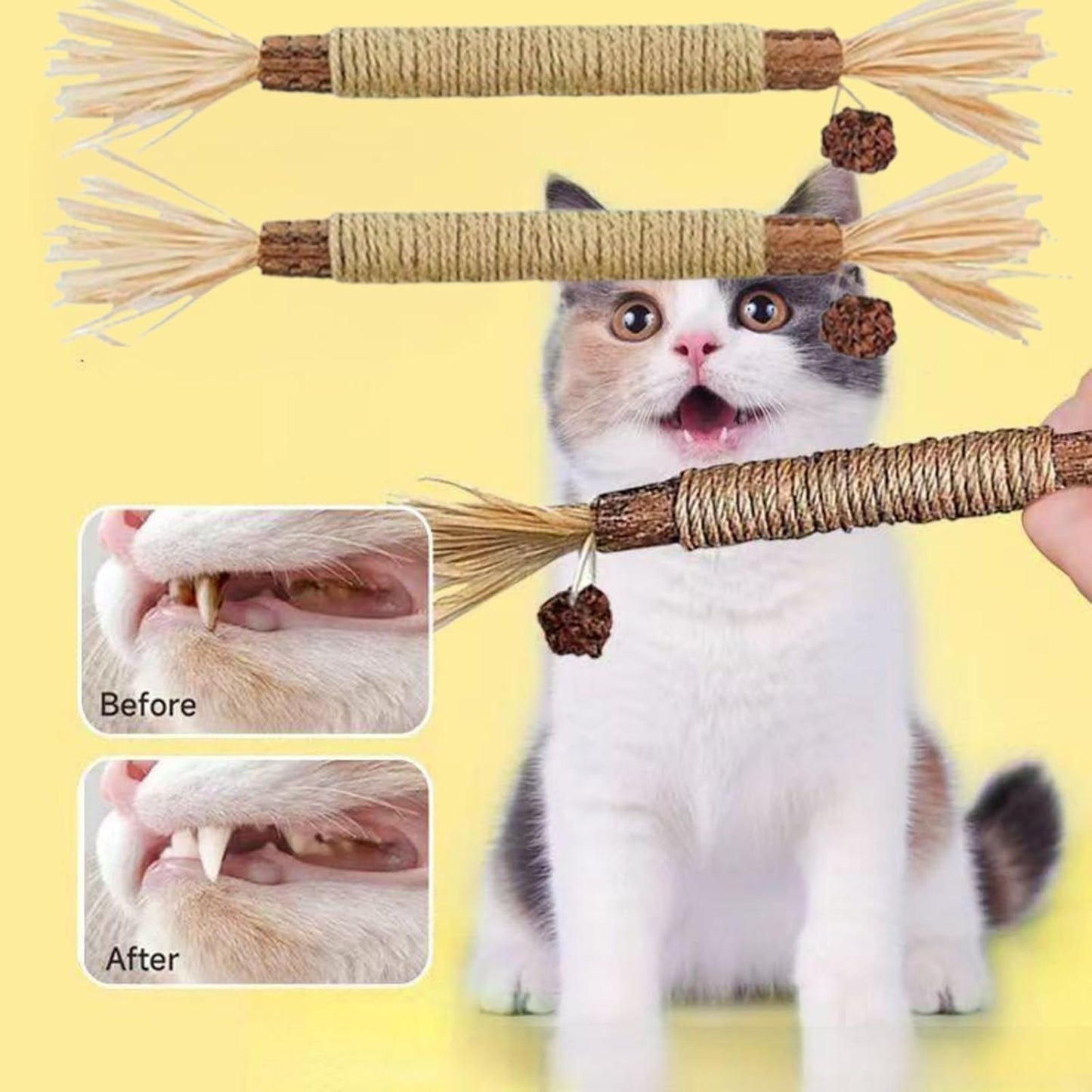 Before

After