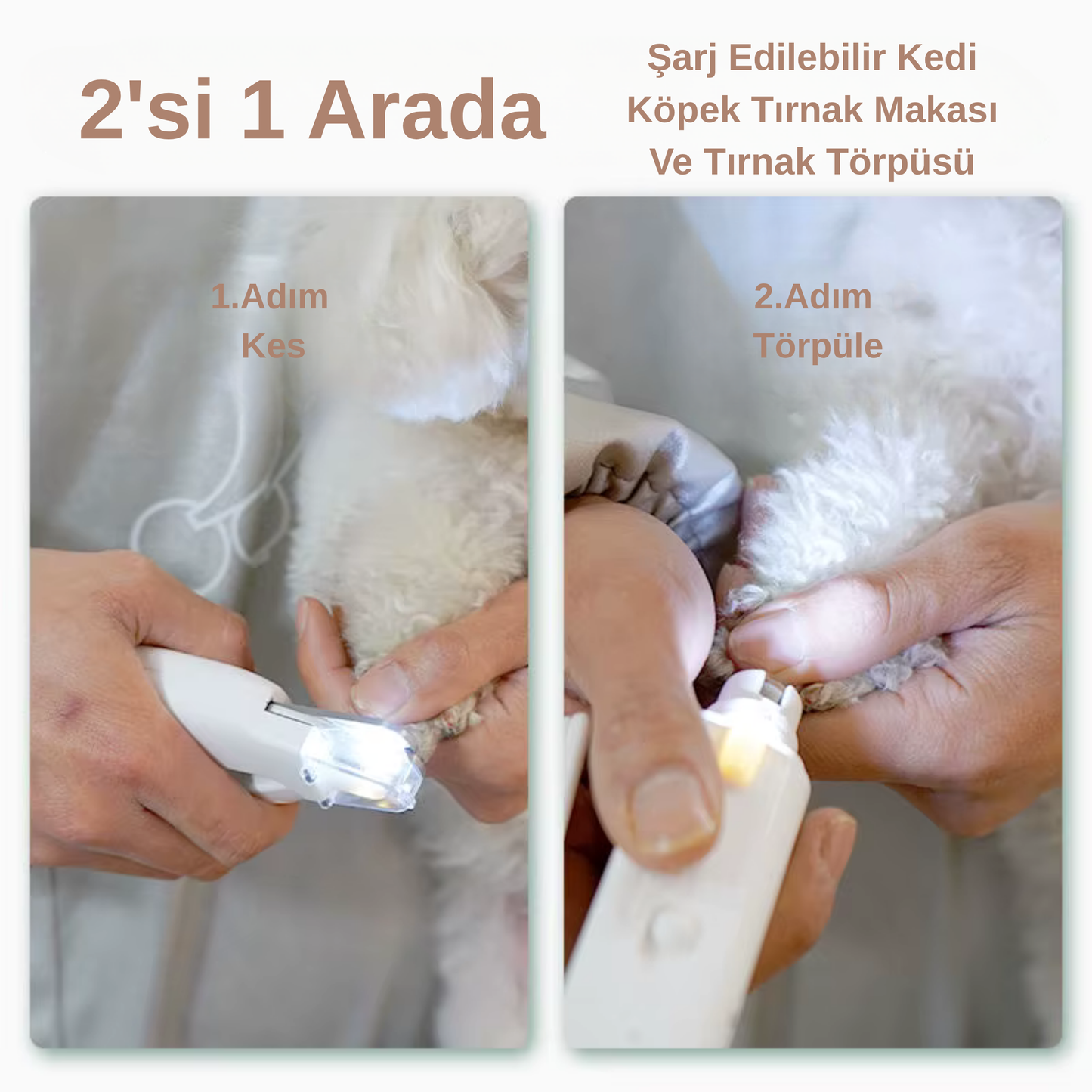 2'si 1 Arada

Şarj Edilebilir Kedi Köpek Tırnak Makası Ve Tırnak Törpüsü

1.Adım
Kes

2.Adım
Törpüle